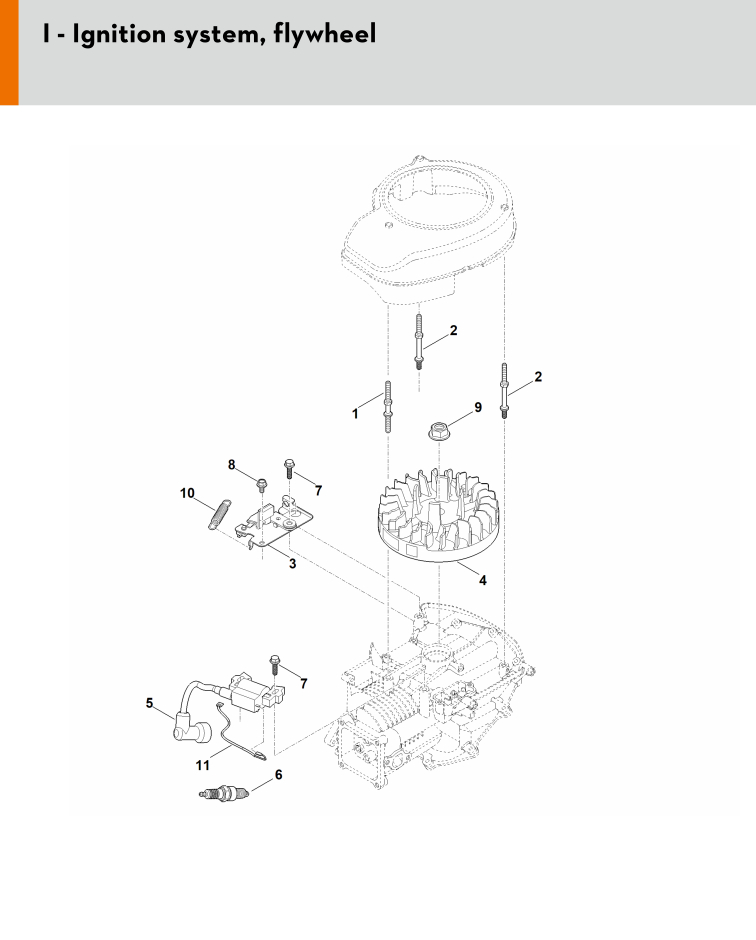 I - Ignition system, flywheel

2
2
1
9
8
7
10
3
4
7
5
11
6